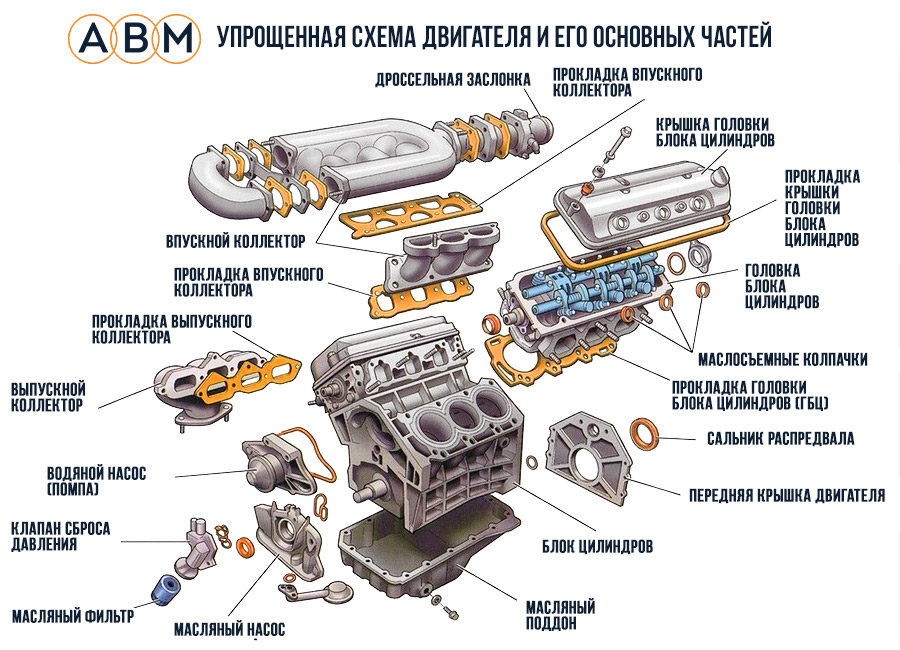 ABM

УПРОЩЕННАЯ СХЕМА ДВИГАТЕЛЯ И ЕГО ОСНОВНЫХ ЧАСТЕЙ

ДРОССЕЛЬНАЯ ЗАСЛОНКА

ПРОКЛАДКА ВПУСКНОГО КОЛЛЕКТОРА

КРЫШКА ГОЛОВКИ БЛОКА ЦИЛИНДРОВ

ПРОКЛАДКА КРЫШКИ ГОЛОВКИ БЛОКА ЦИЛИНДРОВ

ВПУСКНОЙ КОЛЛЕКТОР

ПРОКЛАДКА ВПУСКНОГО КОЛЛЕКТОРА

ГОЛОВКА БЛОКА ЦИЛИНДРОВ

ПРОКЛАДКА ВЫПУСКНОГО КОЛЛЕКТОРА

МАСЛОСЪЕМНЫЕ КОЛПАЧКИ

ВЫПУСКНОЙ КОЛЛЕКТОР

ПРОКЛАДКА ГОЛОВКИ БЛОКА ЦИЛИНДРОВ (ГБЦ)

САЛЬНИК РАСПРЕДВАЛА

ВОДЯНОЙ НАСОС (ПОМПА)

ПЕРЕДНЯЯ КРЫШКА ДВИГАТЕЛЯ

КЛАПАН СБРОСА ДАВЛЕНИЯ

БЛОК ЦИЛИНДРОВ

МАСЛЯНЫЙ ФИЛЬТР

МАСЛЯНЫЙ НАСОС

МАСЛЯНЫЙ ПОДДОН