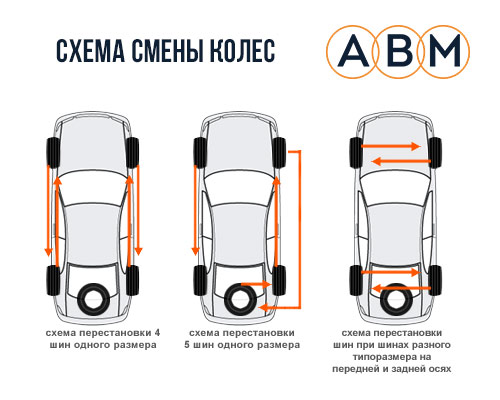 СХЕМА СМЕНЫ КОЛЕС

АВМ

схема перестановки 4 шин одного размера

схема перестановки 5 шин одного размера

схема перестановки шин при шинах разного типоразмера на передней и задней осях